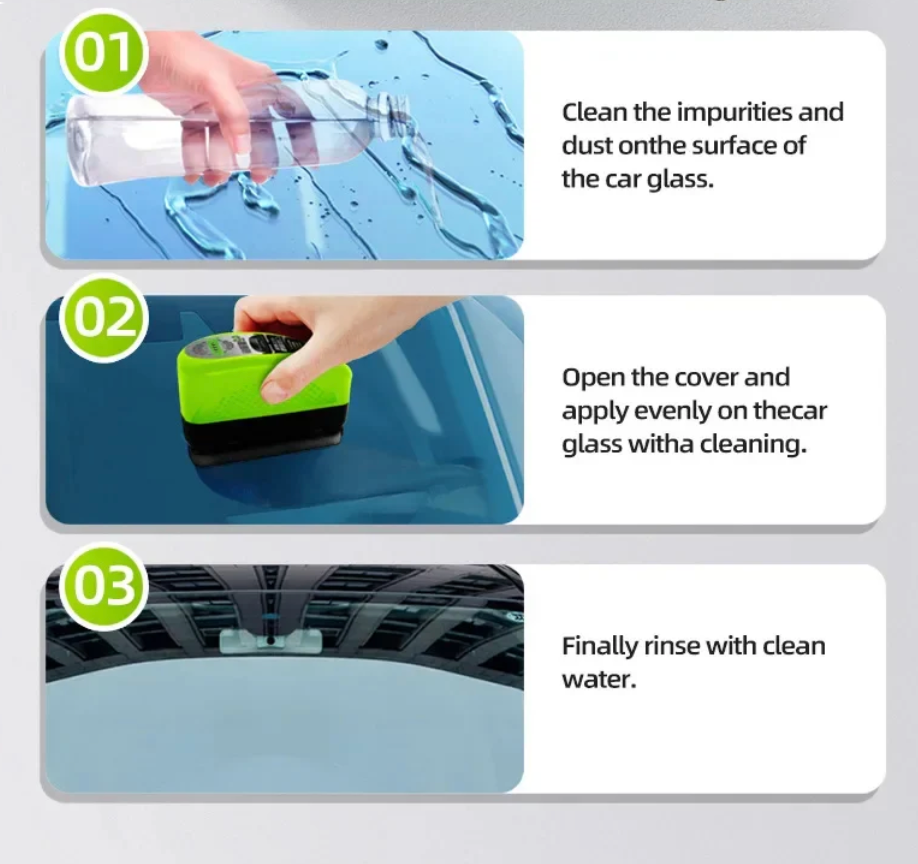 01

Clean the impurities and dust onthe surface of the car glass.

02

Open the cover and apply evenly on thecar glass witha cleaning.

03

Finally rinse with clean water.