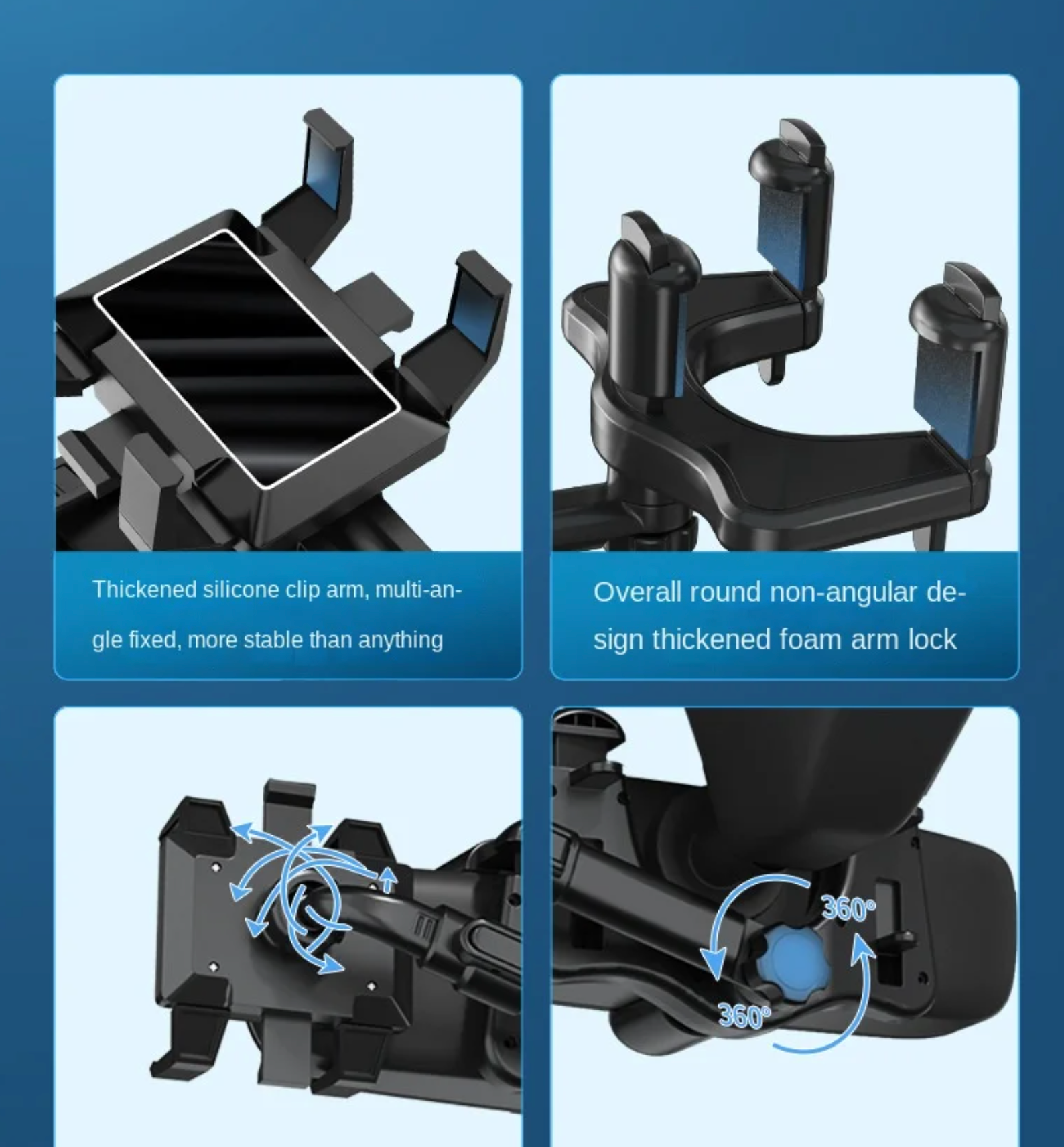 Thickened silicone clip arm, multi-angle fixed, more stable than anything

Overall round non-angular design thickened foam arm lock

360°

360°